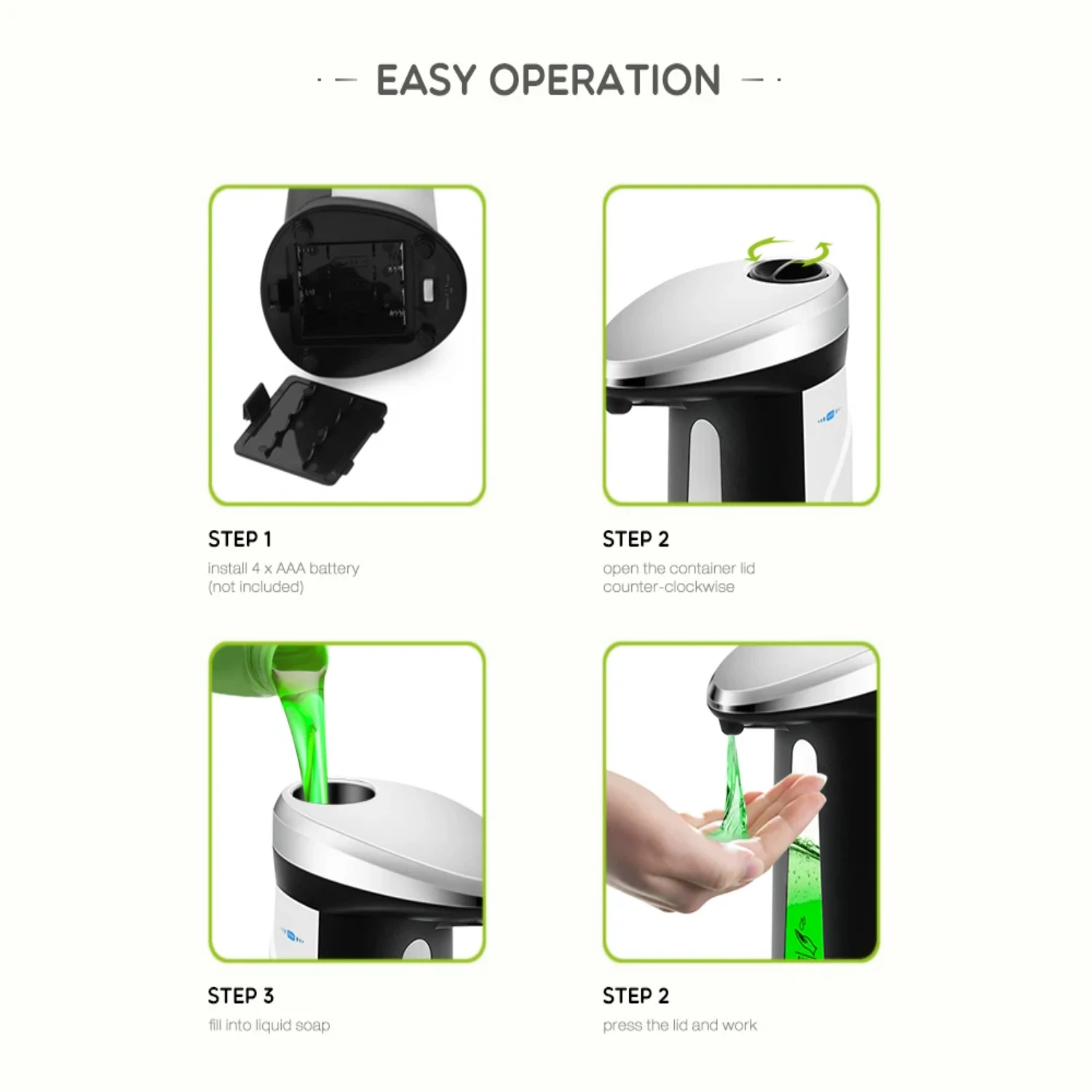 EASY OPERATION

STEP 1
install 4 x AAA battery (not included)

STEP 2
open the container lid counter-clockwise

STEP 3
fill into liquid soap

STEP 2
press the lid and work