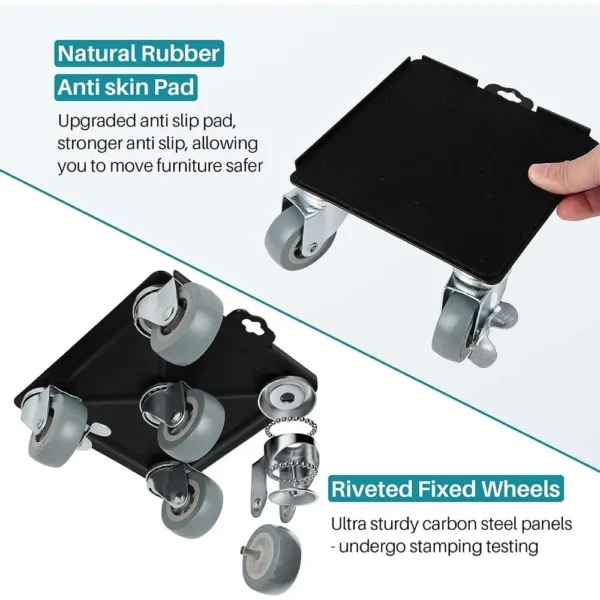 Natural Rubber

Anti skin Pad

Upgraded anti slip pad, stronger anti slip, allowing you to move furniture safer

Riveted Fixed Wheels

Ultra sturdy carbon steel panels - undergo stamping testing