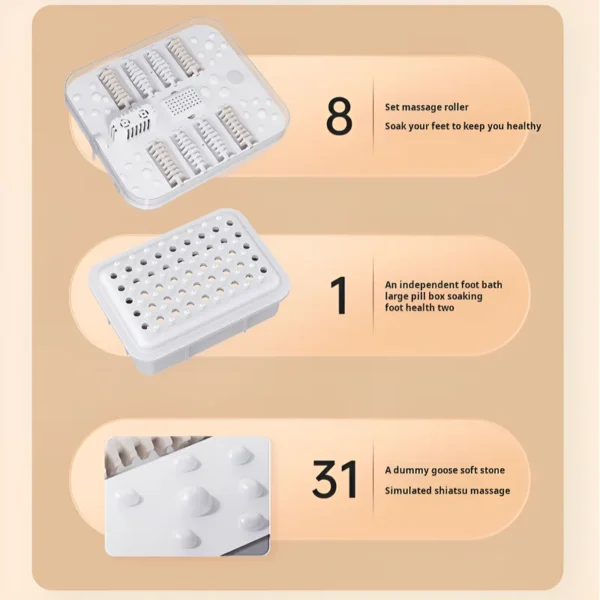 8

Set massage roller

Soak your feet to keep you healthy

1

An independent foot bath large pill box soaking foot health two

31

A dummy goose soft stone

Simulated shiatsu massage