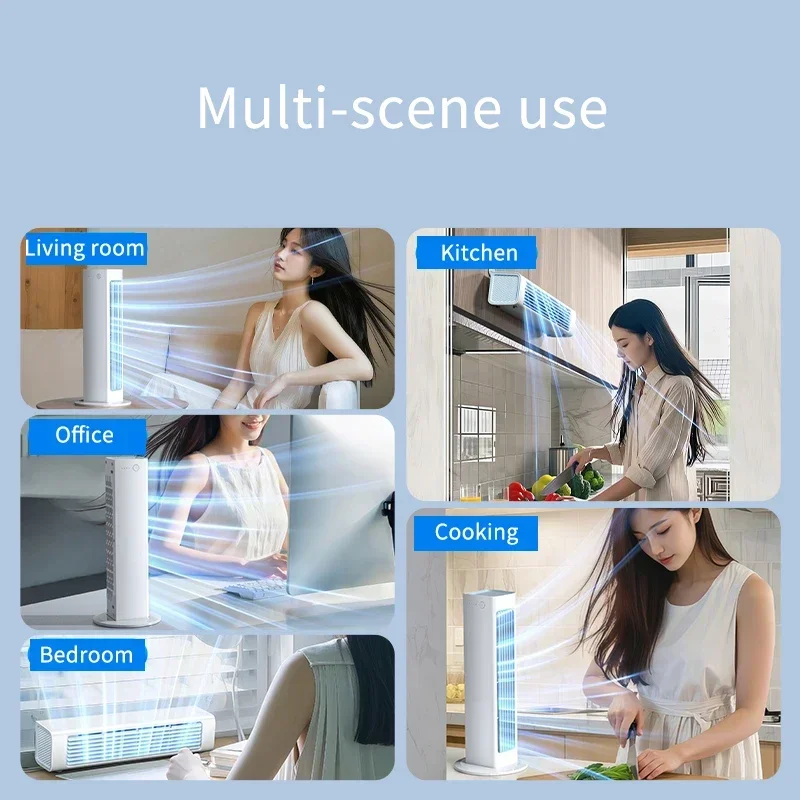 Multi-scene use

Living room

Office

Bedroom

Kitchen

Cooking